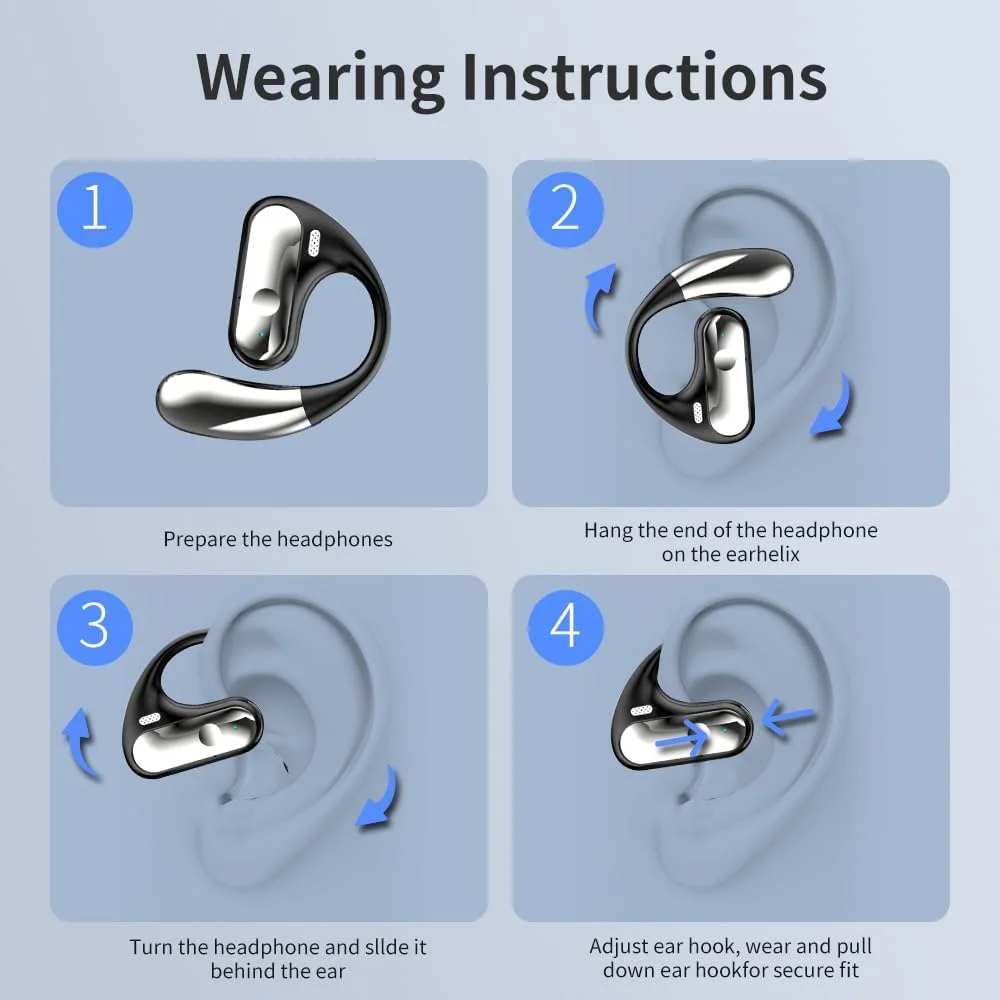 Wearing Instructions

1

Prepare the headphones

2

Hang the end of the headphone on the earhelix

3

Turn the headphone and sllde it behind the ear

4

Adjust ear hook, wear and pull down ear hookfor secure fit