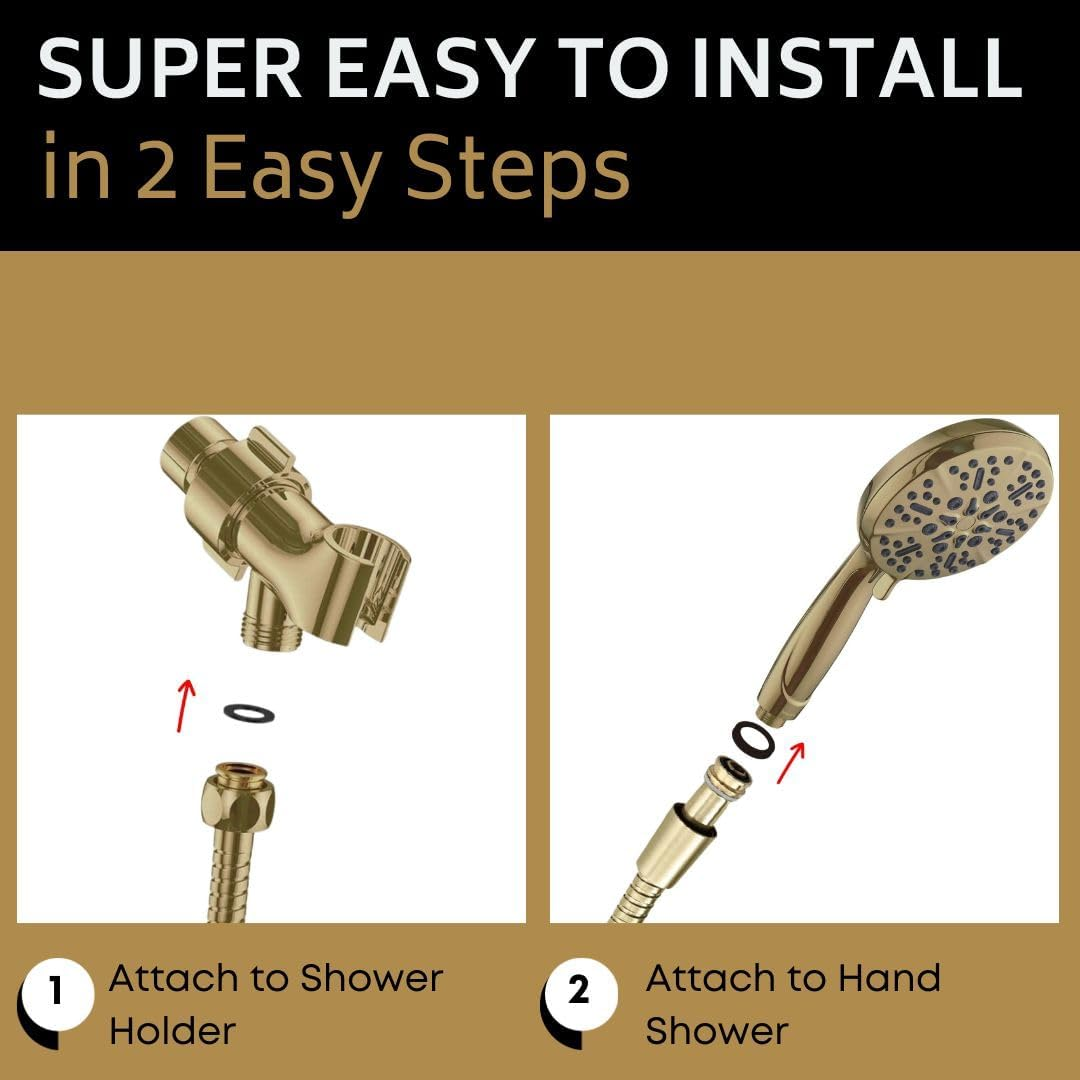 SUPER EASY TO INSTALL
in 2 Easy Steps

1 Attach to Shower Holder

2 Attach to Hand Shower